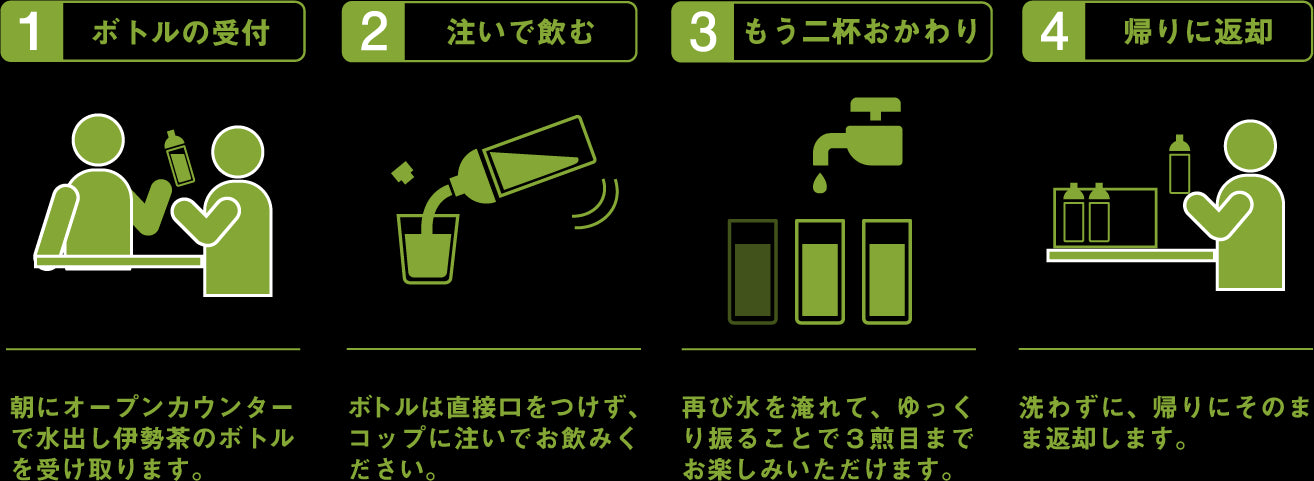 1 ボトルの受付

朝にオープンカウンターで水出し伊勢茶のボトルを受け取ります。

2 注いで飲む

ボトルは直接口をつけず、コップに注いでお飲みください。

3 もう二杯おかわり

再び水を淹れて、ゆっくり振ることで３煎目までお楽しみいただけます。

4 帰りに返却

洗わずに、帰りにそのまま返却します。